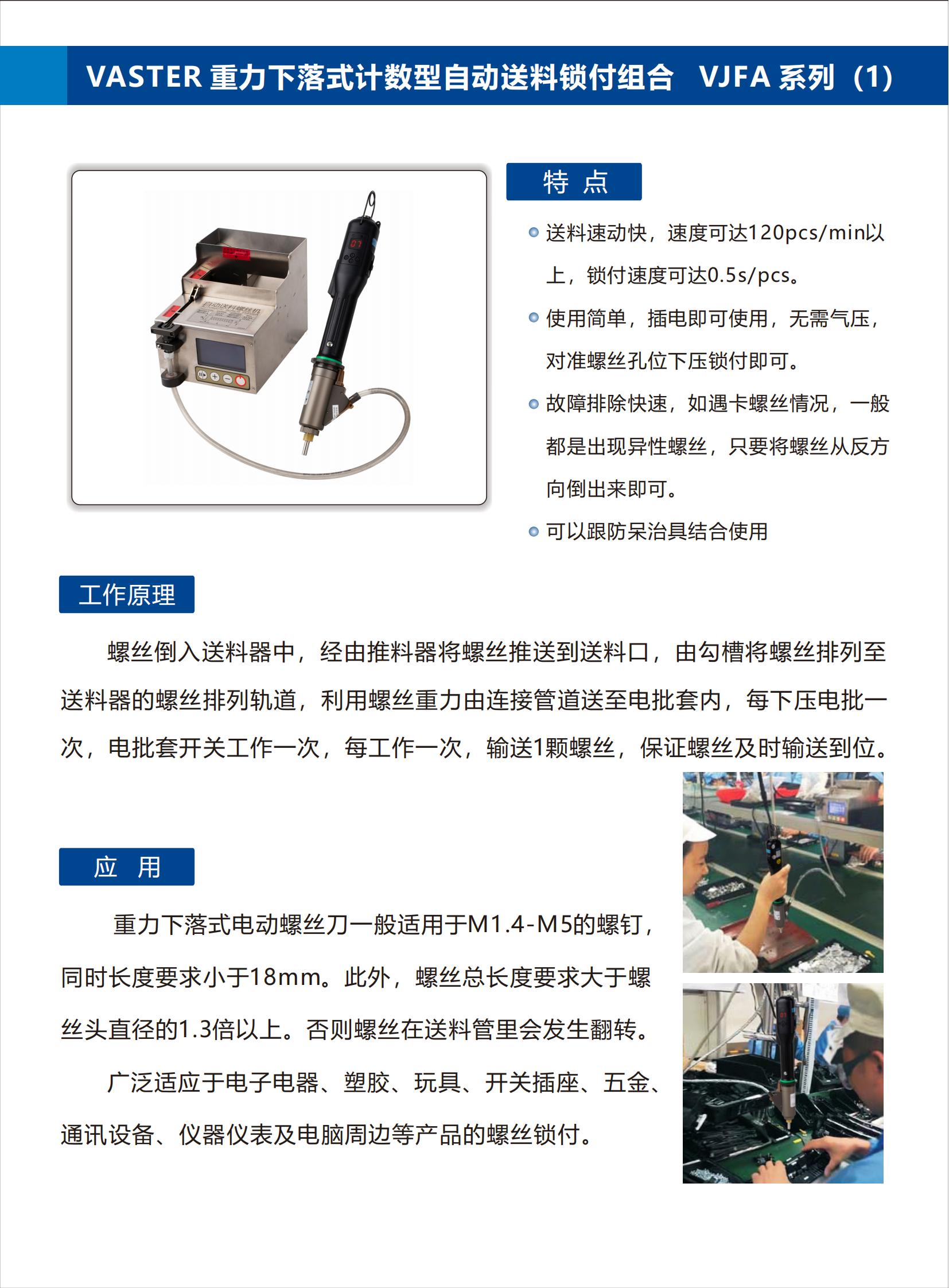 VASTER 重力下落式计数型自动送料锁付组合 VJFA 系列（1）

自动送料螺丝机

特 点

送料速动快，速度可达120pcs/min以上，锁付速度可达0.5s/pcs。

使用简单，插电即可使用，无需气压，对准螺丝孔位下压锁付即可。

故障排除快速，如遇卡螺丝情况，一般都是出现异性螺丝，只要将螺丝从反方向倒出来即可。

可以跟防呆治具结合使用

工作原理

螺丝倒入送料器中，经由推料器将螺丝推送到送料口，由勾槽将螺丝排列至送料器的螺丝排列轨道，利用螺丝重力由连接管道送至电批套内，每下压电批一次，电批套开关工作一次，每工作一次，输送1颗螺丝，保证螺丝及时输送到位。

应 用

重力下落式电动螺丝刀一般适用于M1.4-M5的螺钉，同时长度要求小于18mm。此外，螺丝总长度要求大于螺丝头直径的1.3倍以上。否则螺丝在送料管里会发生翻转。

广泛适应于电子电器、塑胶、玩具、开关插座、五金、通讯设备、仪器仪表及电脑周边等产品的螺丝锁付。