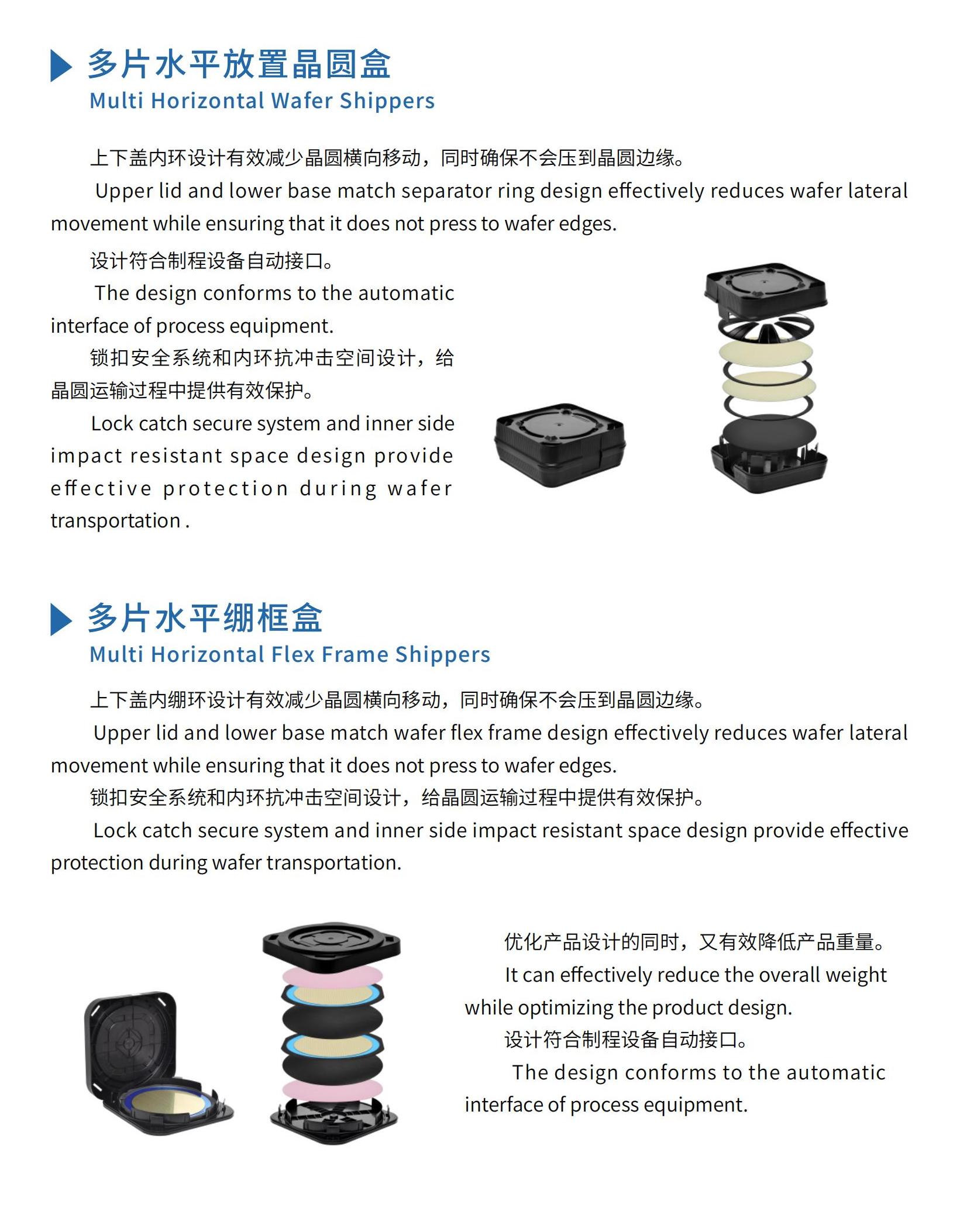 多片水平放置晶圆盒
Multi Horizontal Wafer Shippers

上下盖内环设计有效减少晶圆横向移动，同时确保不会压到晶圆边缘。

Upper lid and lower base match separator ring design effectively reduces wafer lateral movement while ensuring that it does not press to wafer edges.

设计符合制程设备自动接口。

The design conforms to the automatic interface of process equipment.

锁扣安全系统和内环抗冲击空间设计，给晶圆运输过程中提供有效保护。

Lock catch secure system and inner side impact resistant space design provide effective protection during wafer transportation .

多片水平绷框盒
Multi Horizontal Flex Frame Shippers

上下盖内绷环设计有效减少晶圆横向移动，同时确保不会压到晶圆边缘。

Upper lid and lower base match wafer flex frame design effectively reduces wafer lateral movement while ensuring that it does not press to wafer edges.

锁扣安全系统和内环抗冲击空间设计，给晶圆运输过程中提供有效保护。

Lock catch secure system and inner side impact resistant space design provide effective protection during wafer transportation.

优化产品设计的同时，又有效降低产品重量。

It can effectively reduce the overall weight while optimizing the product design.

设计符合制程设备自动接口。

The design conforms to the automatic interface of process equipment.