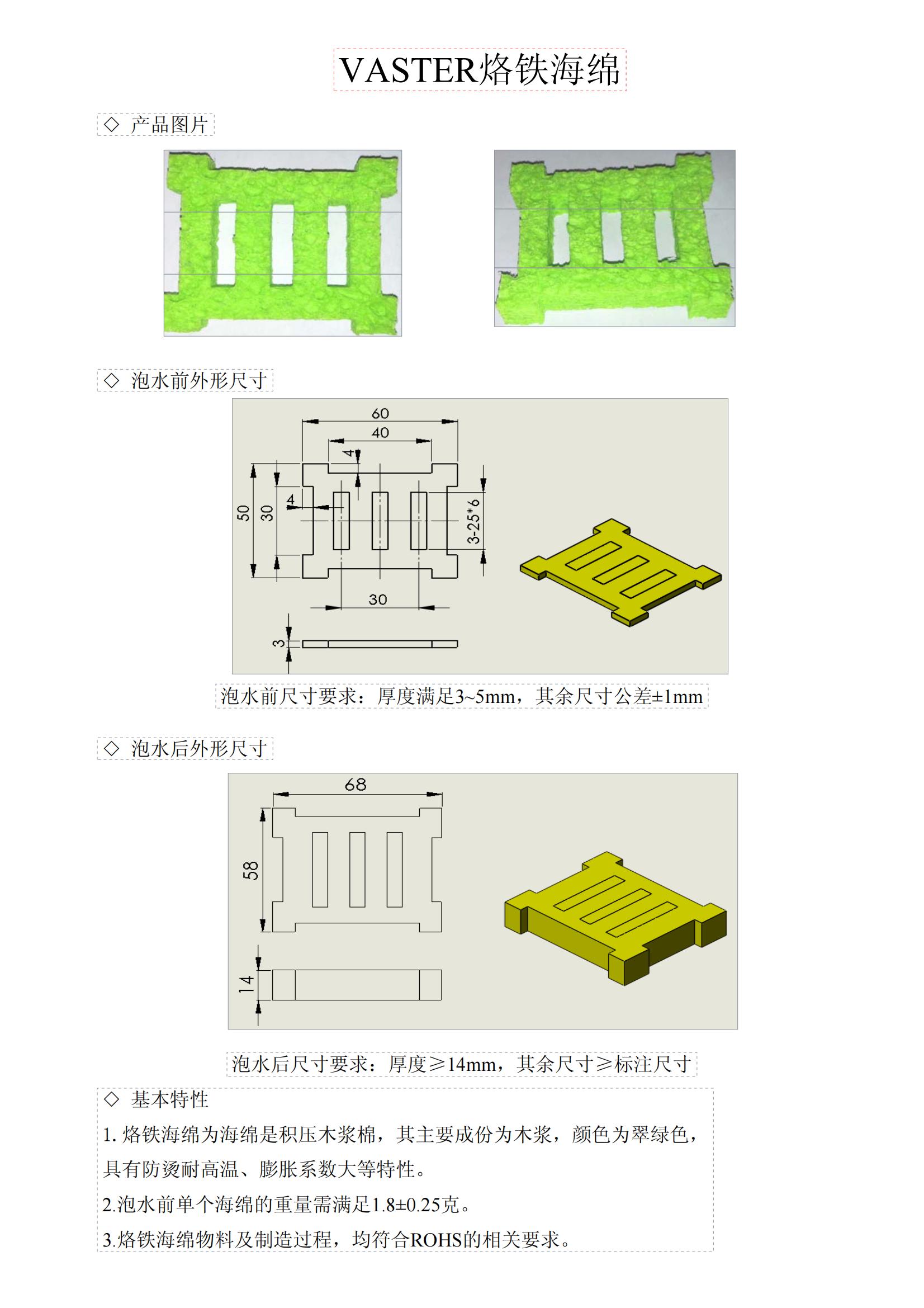 VASTER烙铁海绵

◇ 产品图片

◇ 泡水前外形尺寸

60
40
4
50
30
4
3-25*6
30
3

泡水前尺寸要求：厚度满足3~5mm，其余尺寸公差±1mm

◇ 泡水后外形尺寸

68
58
14

泡水后尺寸要求：厚度≥14mm，其余尺寸≥标注尺寸

◇ 基本特性

1. 烙铁海绵为海绵是积压木浆棉，其主要成份为木浆，颜色为翠绿色，具有防烫耐高温、膨胀系数大等特性。

2.泡水前单个海绵的重量需满足1.8±0.25克。

3.烙铁海绵物料及制造过程，均符合ROHS的相关要求。